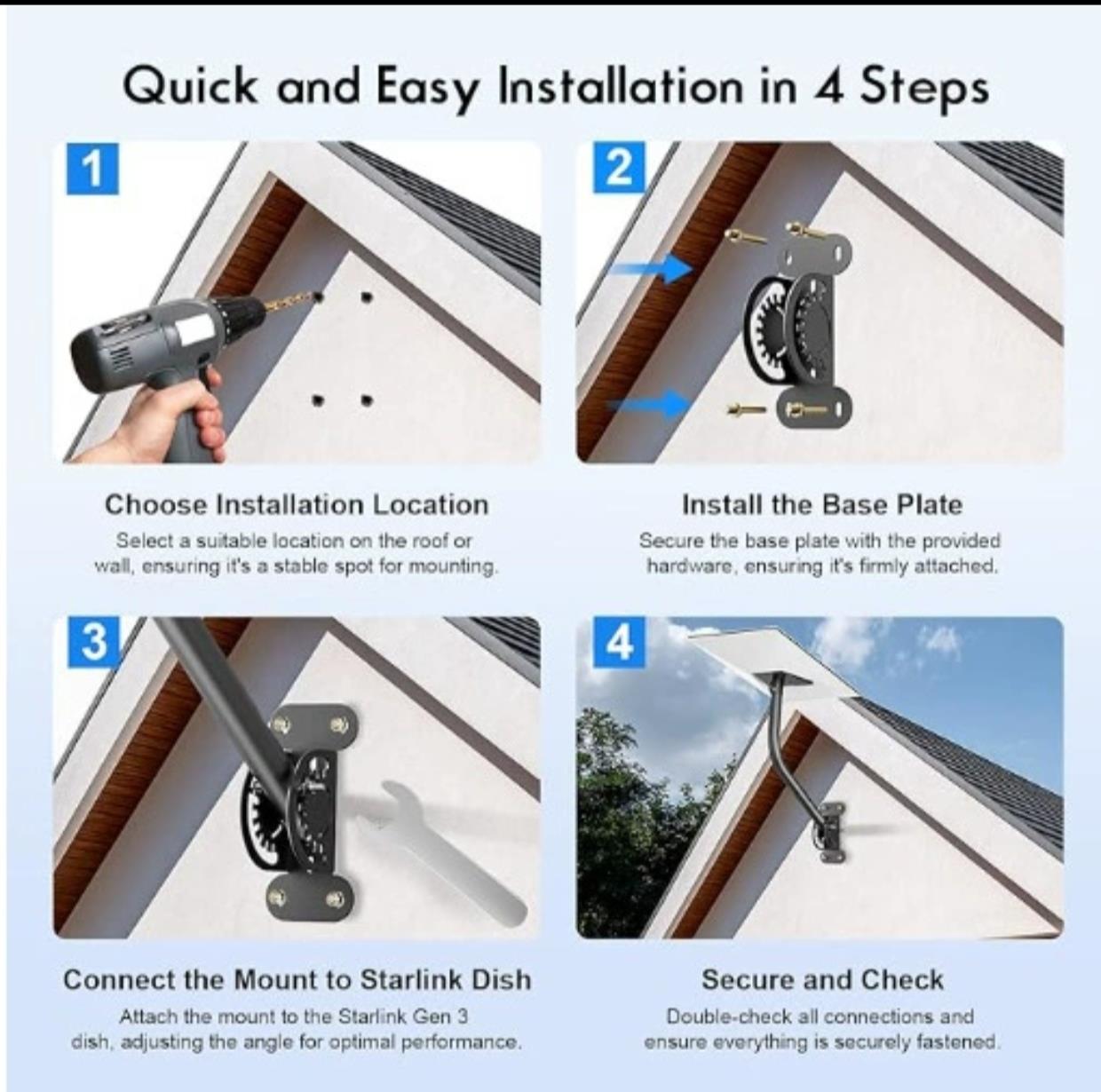 Quick and Easy Installation in 4 Steps

1

Choose Installation Location

Select a suitable location on the roof or wall, ensuring it's a stable spot for mounting.

2

Install the Base Plate

Secure the base plate with the provided hardware, ensuring it's firmly attached.

3

Connect the Mount to Starlink Dish

Attach the mount to the Starlink Gen 3 dish, adjusting the angle for optimal performance.

4

Secure and Check

Double-check all connections and ensure everything is securely fastened.